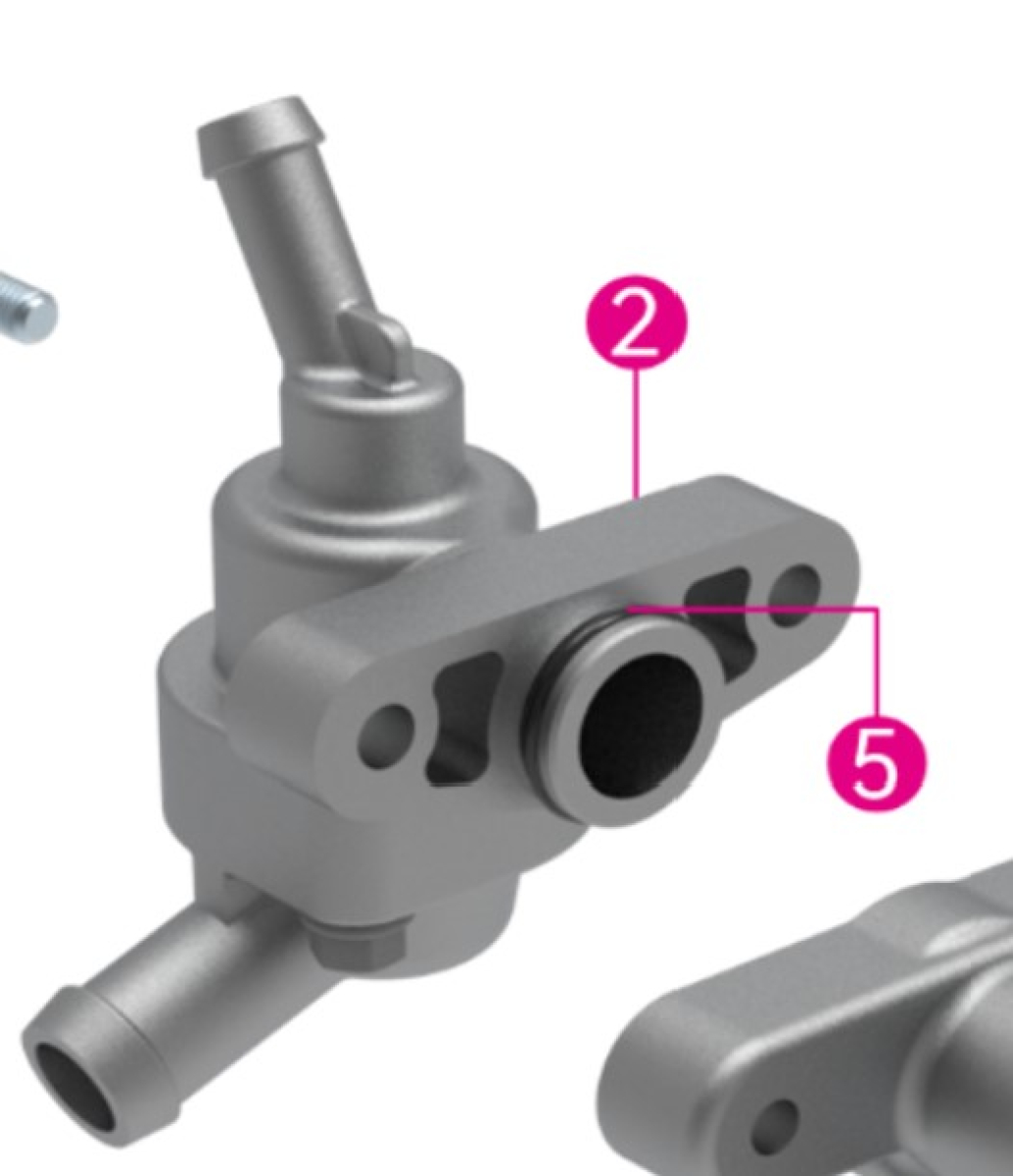 2

5